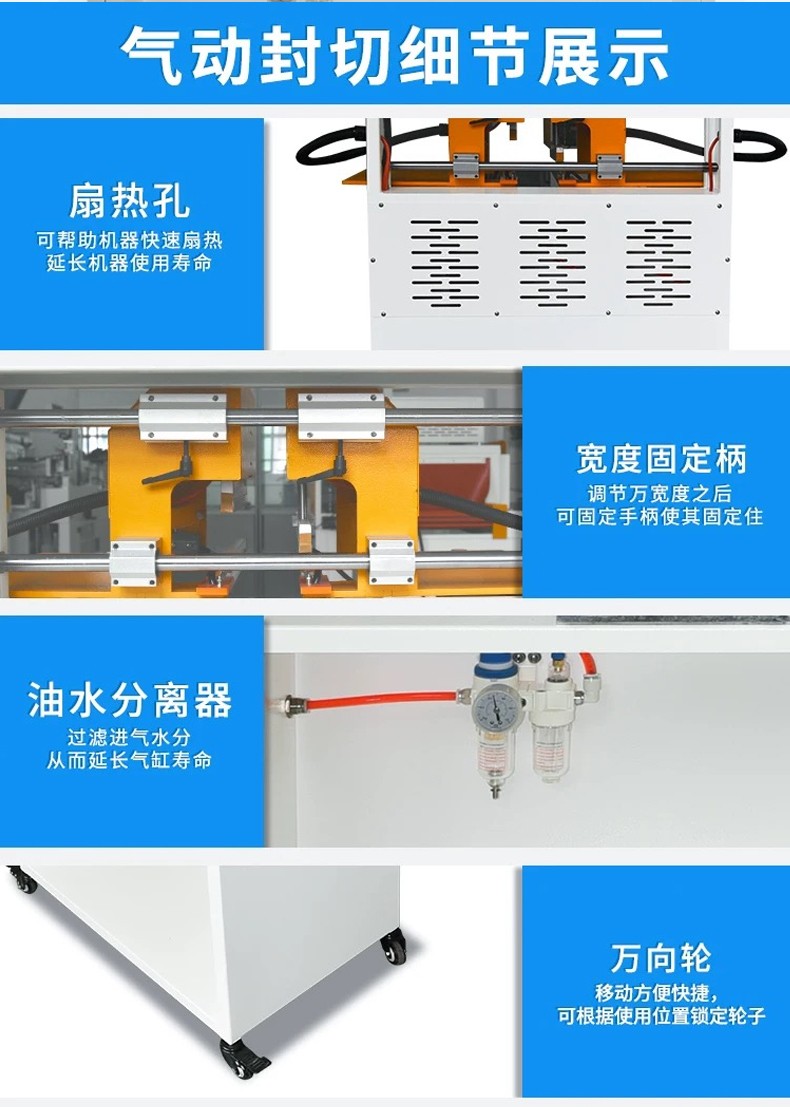 气动封切细节展示

扇热孔
可帮助机器快速扇热
延长机器使用寿命

宽度固定柄
调节万宽度之后
可固定手柄使其固定住

油水分离器
过滤进气水分
从而延长气缸寿命

万向轮
移动方便快捷，
可根据使用位置锁定轮子